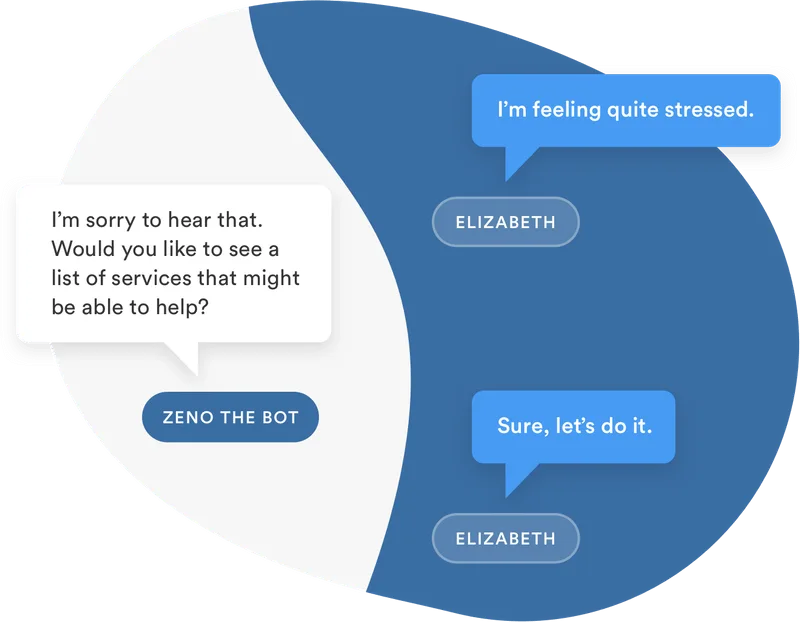 I'm feeling quite stressed.

ELIZABETH

I'm sorry to hear that. Would you like to see a list of services that might be able to help?

ZENO THE BOT

Sure, let's do it.

ELIZABETH